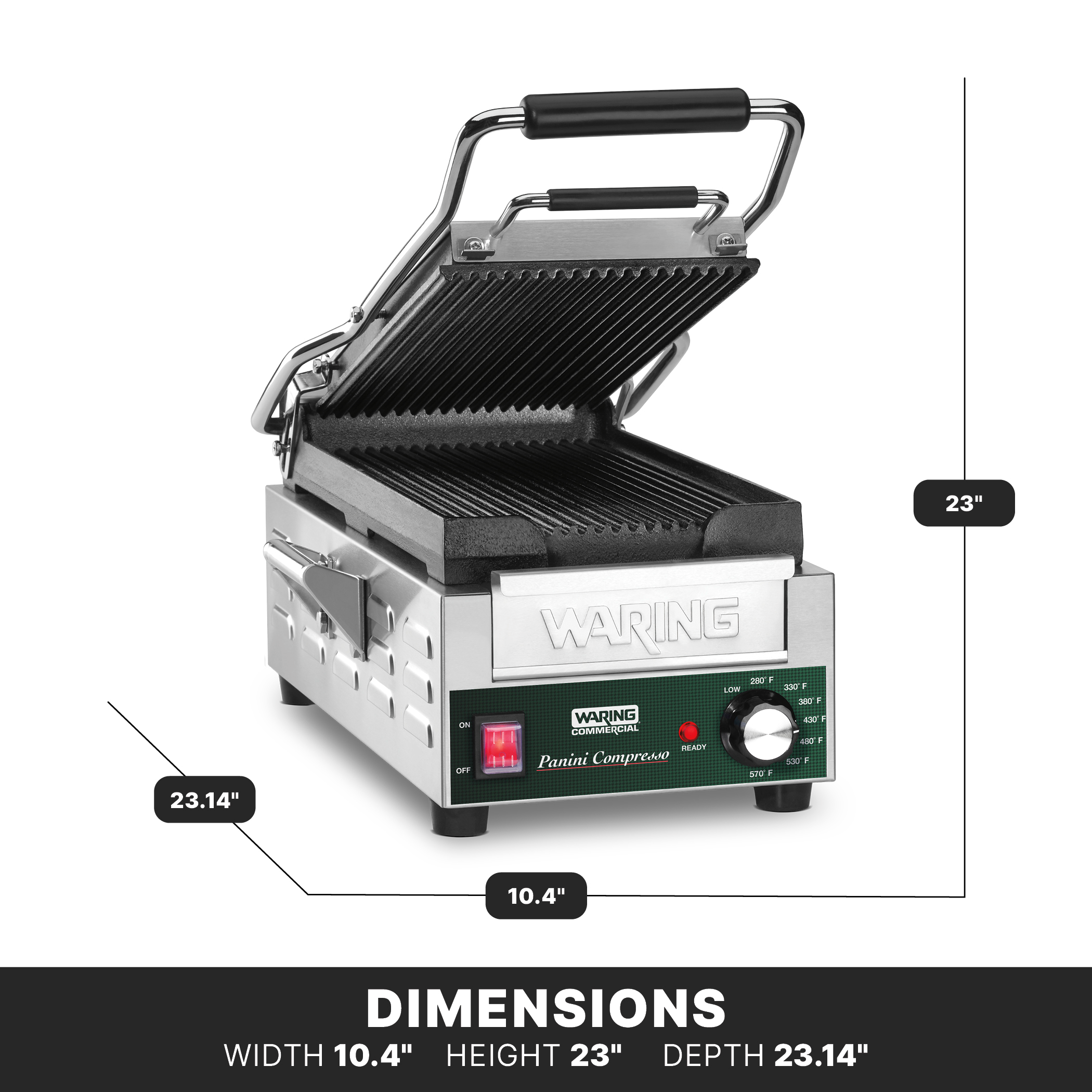 23"

WARING

ON

OFF

WARING COMMERCIAL

Panini Compresso

READY

LOW

280° F

330° F

380° F

430° F

480° F

530° F

570° F

23.14"

10.4"

DIMENSIONS

WIDTH 10.4" HEIGHT 23" DEPTH 23.14"